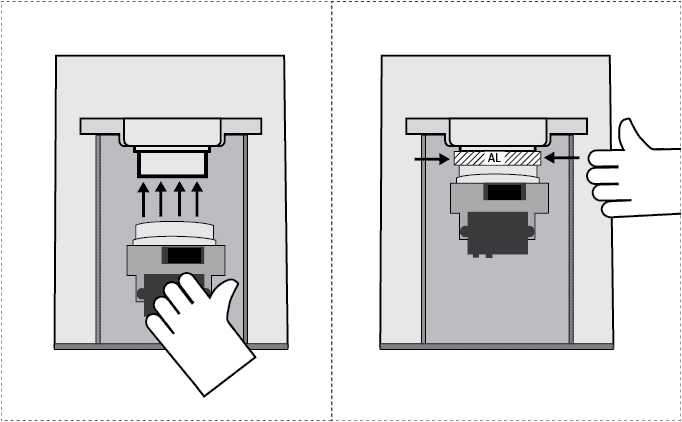 AL