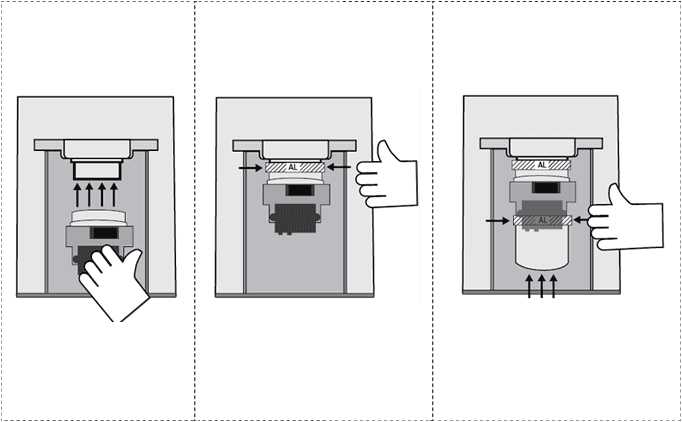 AL

AL
AL