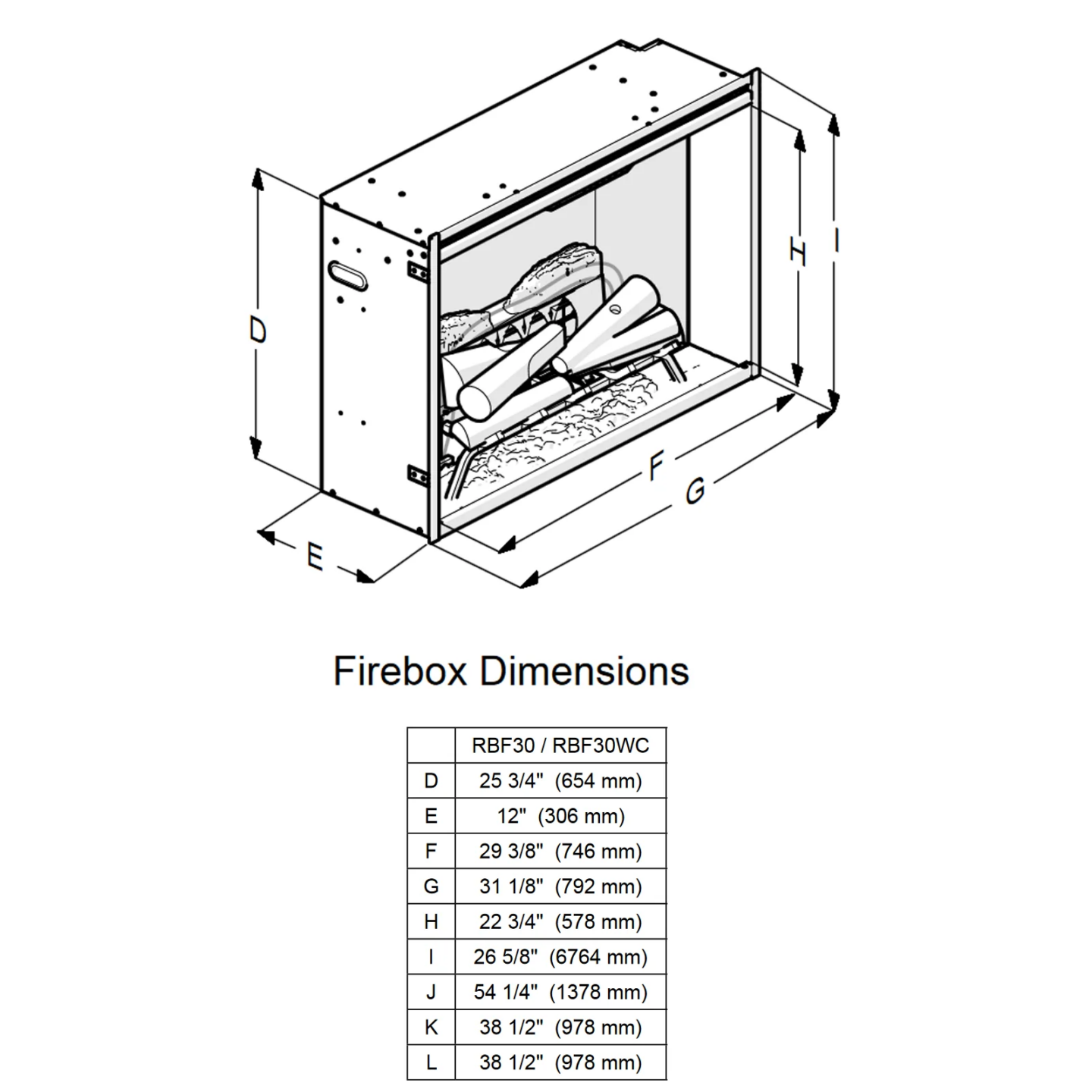 D

E

F

G

H

I

Firebox Dimensions

| | RBF30 / RBF30WC |
|---|---|
| D | 25 3/4" (654 mm) |
| E | 12" (306 mm) |
| F | 29 3/8" (746 mm) |
| G | 31 1/8" (792 mm) |
| H | 22 3/4" (578 mm) |
| I | 26 5/8" (6764 mm) |
| J | 54 1/4" (1378 mm) |
| K | 38 1/2" (978 mm) |
| L | 38 1/2" (978 mm) |