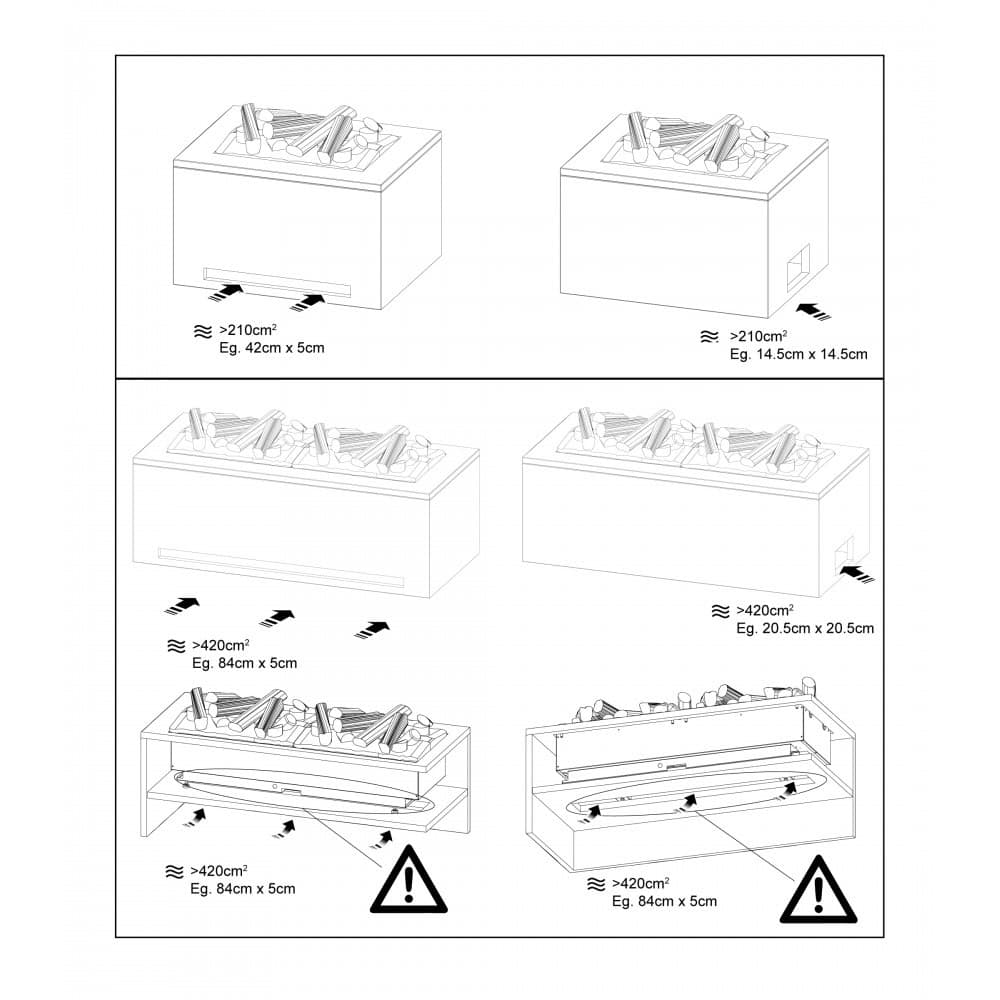 ≋ >210cm$^2$
Eg. 42cm x 5cm

≋ >210cm$^2$
Eg. 14.5cm x 14.5cm

≋ >420cm$^2$
Eg. 84cm x 5cm

≋ >420cm$^2$
Eg. 20.5cm x 20.5cm

≋ >420cm$^2$
Eg. 84cm x 5cm

≋ >420cm$^2$
Eg. 84cm x 5cm