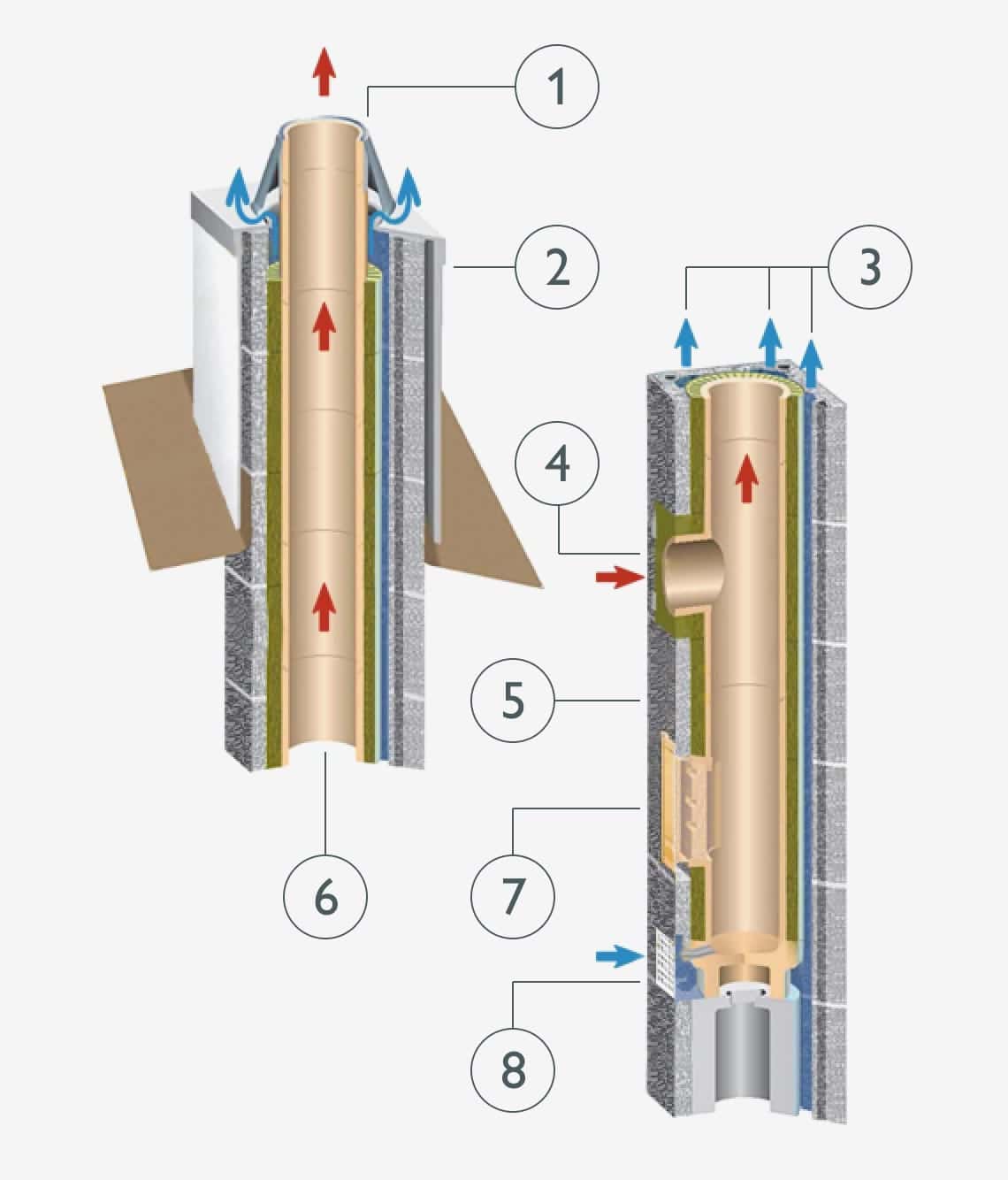 1
2
3
4
5
6
7
8